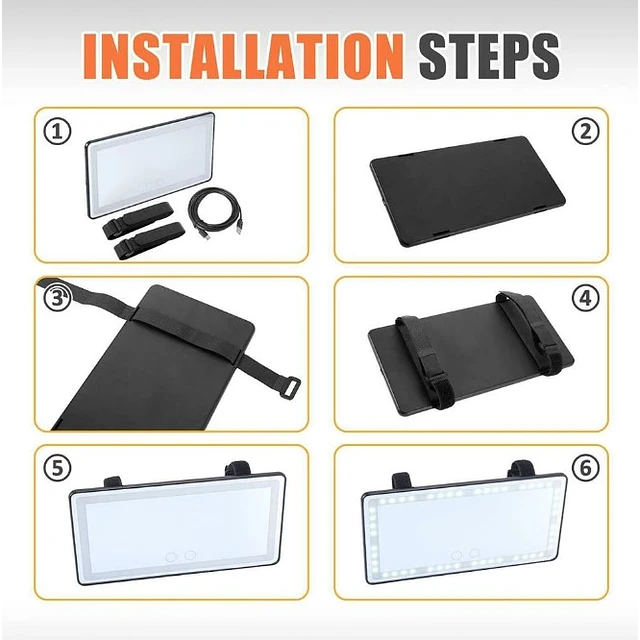 INSTALLATION STEPS

①

②

③

④

⑤

⑥